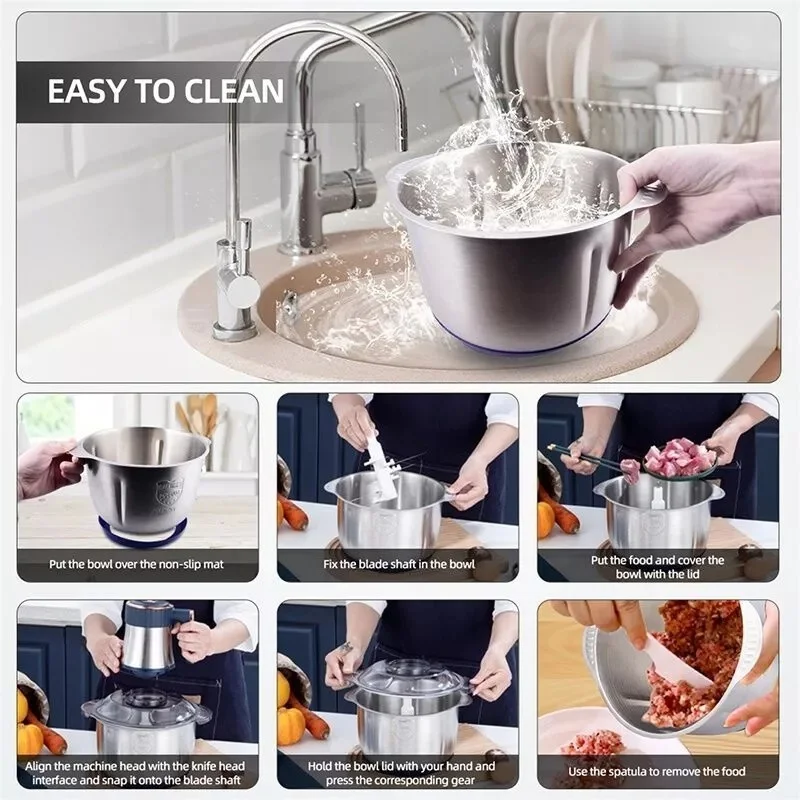 EASY TO CLEAN

Put the bowl over the non-slip mat

Fix the blade shaft in the bowl

Put the food and cover the bowl with the lid

Align the machine head with the knife head interface and snap it onto the blade shaft

Hold the bowl lid with your hand and press the corresponding gear

Use the spatula to remove the food