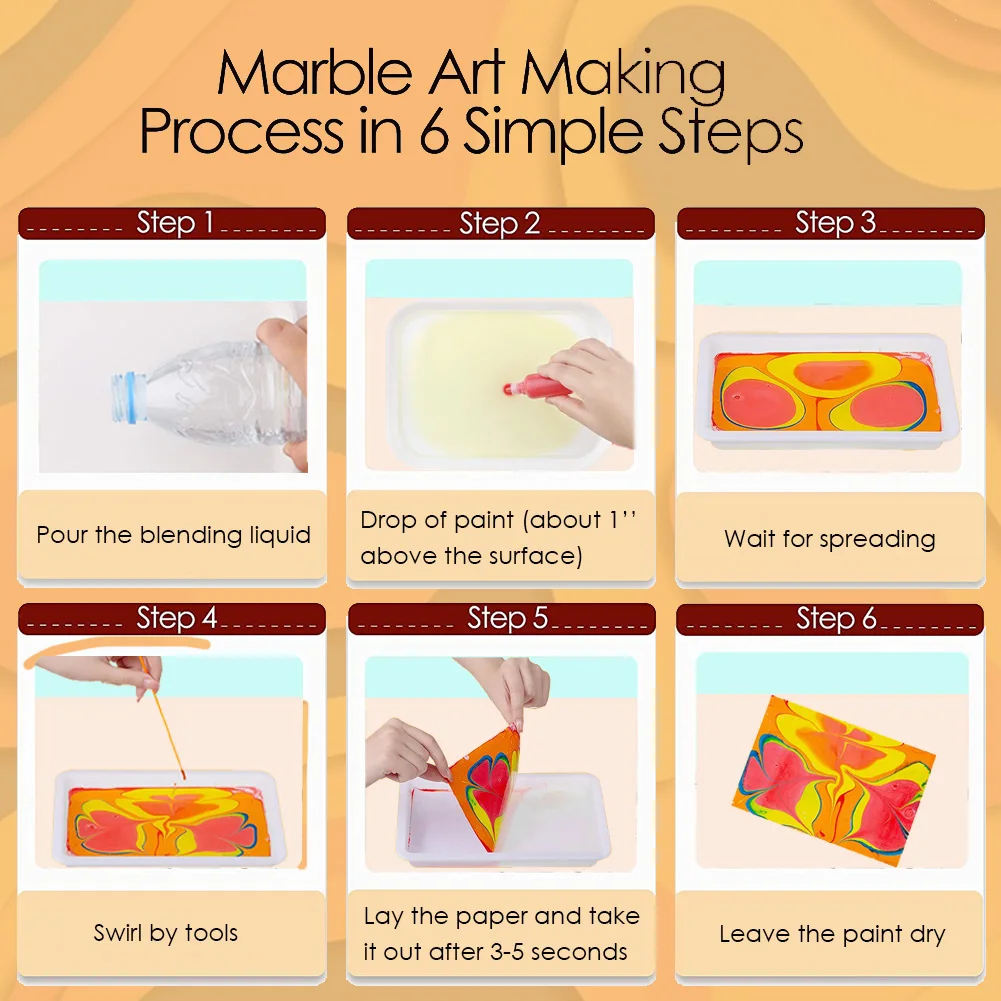 Marble Art Making Process in 6 Simple Steps

Step 1

Pour the blending liquid

Step 2

Drop of paint (about 1'' above the surface)

Step 3

Wait for spreading

Step 4

Swirl by tools

Step 5

Lay the paper and take it out after 3-5 seconds

Step 6

Leave the paint dry